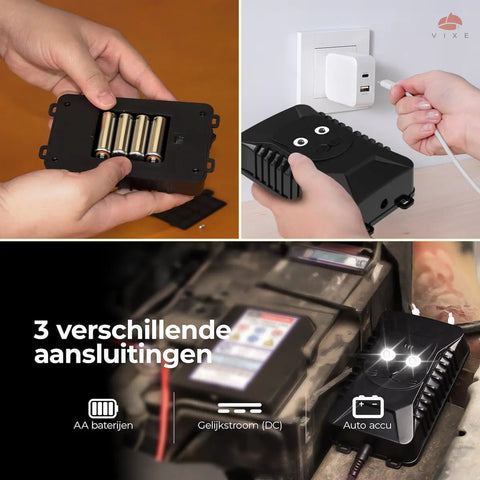 VIXE

3 verschillende aansluitingen

AA baterijen

Gelijkstroom (DC)

Auto accu