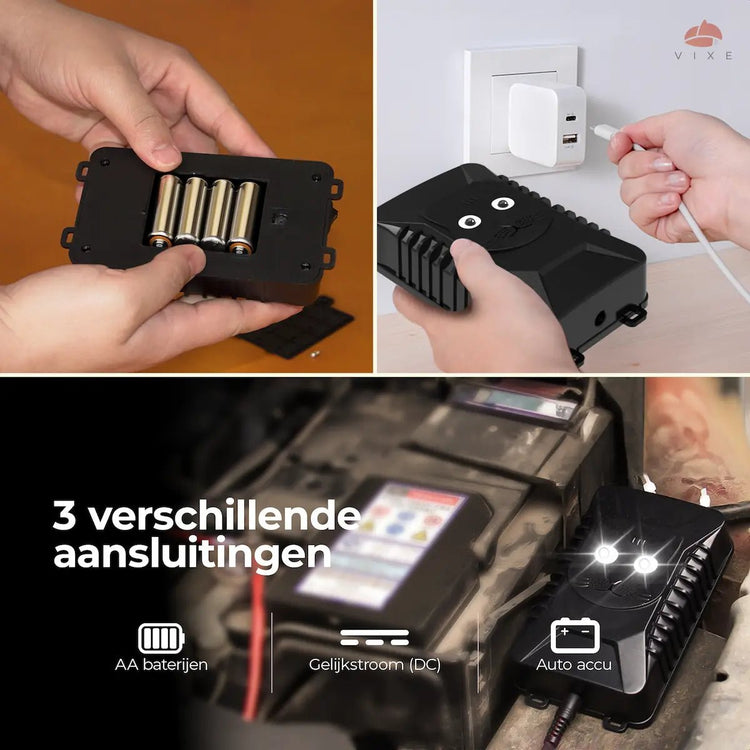 VIXE

3 verschillende aansluitingen

AA baterijen

Gelijkstroom (DC)

Auto accu